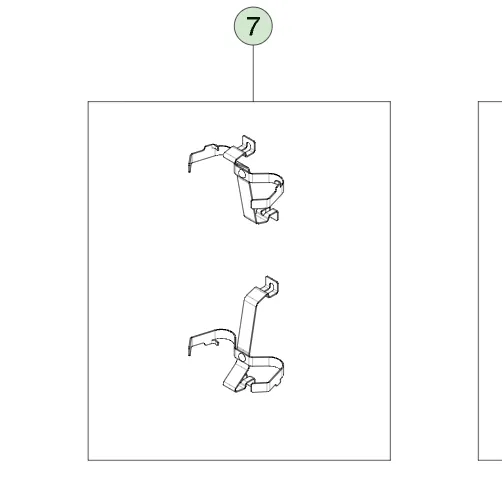 7