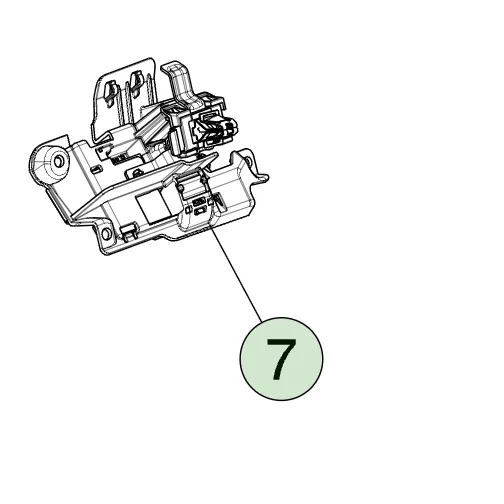 7