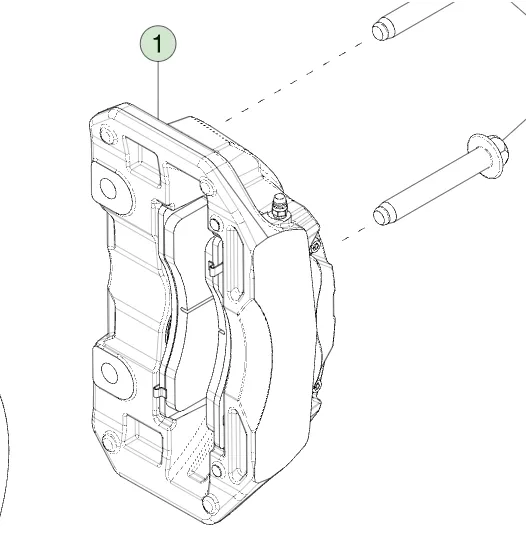 1