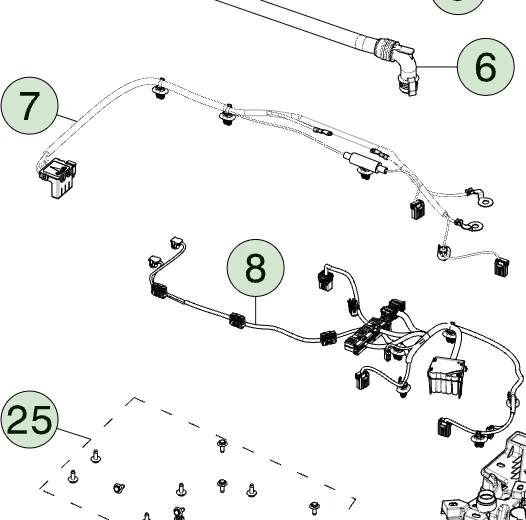 6
7
8
25