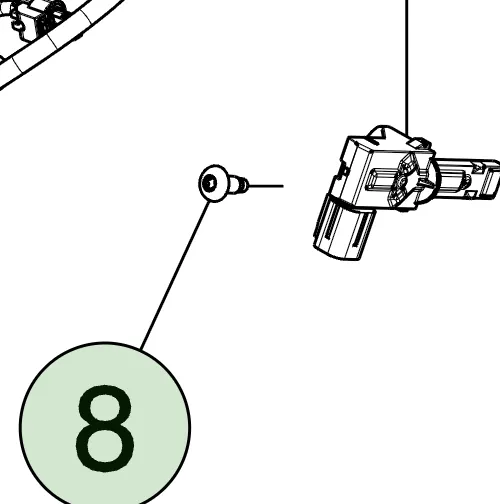 8