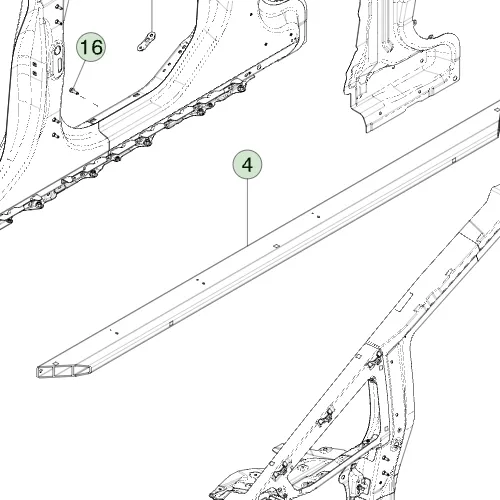 16

4