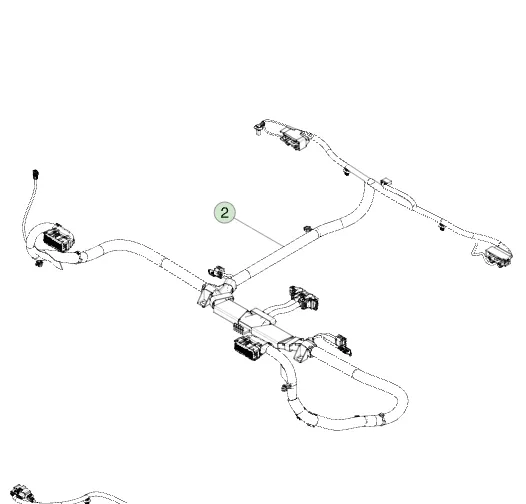 2