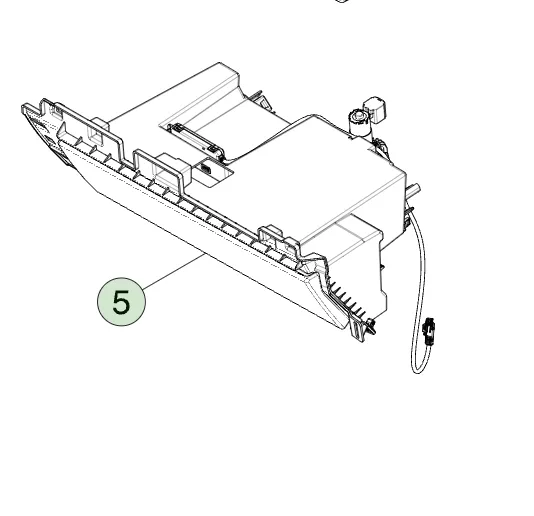 5