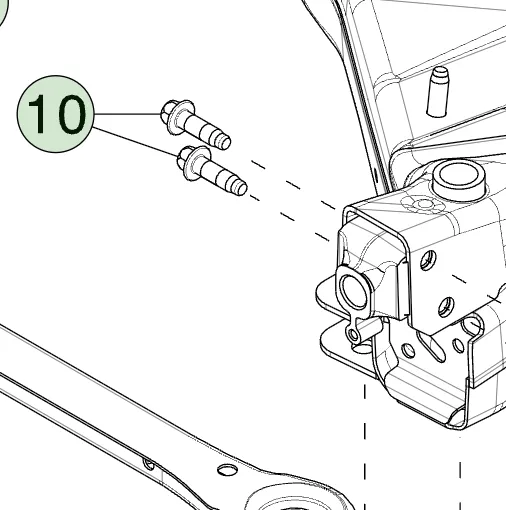 10