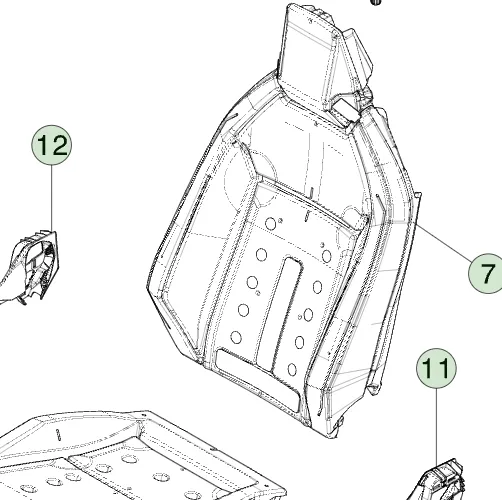 12

7

11