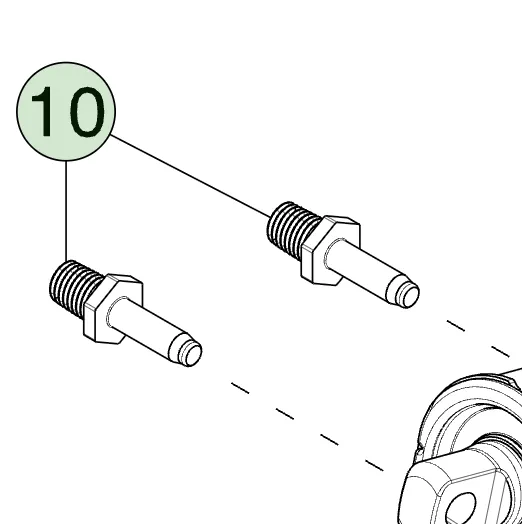 10