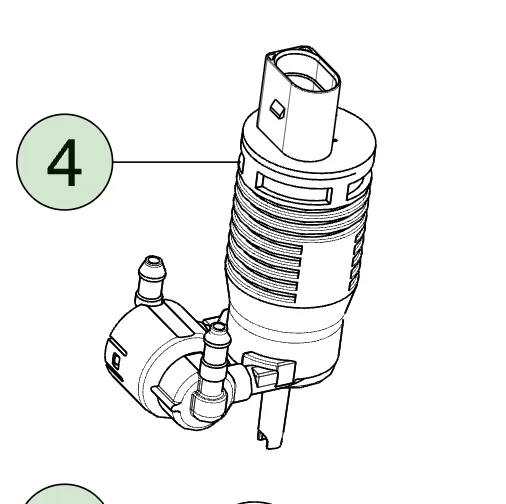 4