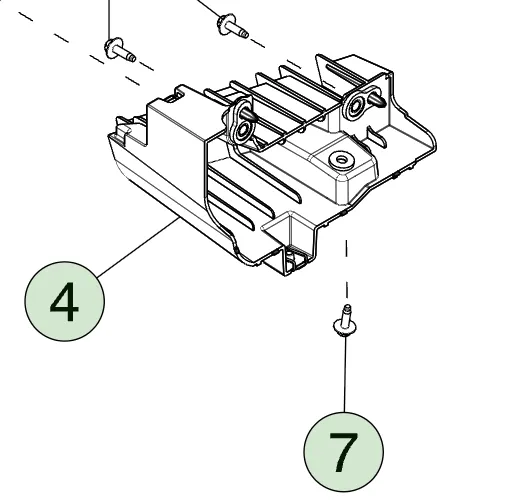 4

7