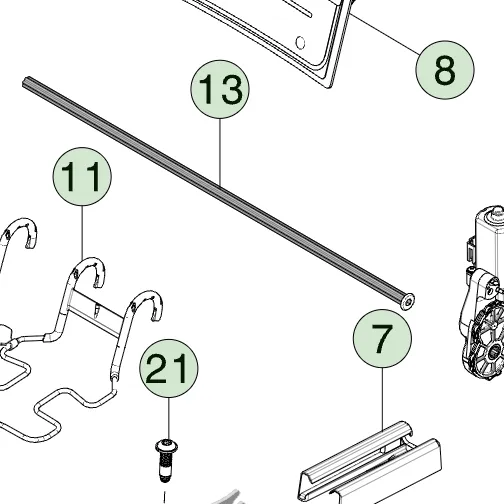 8

13

11

7

21