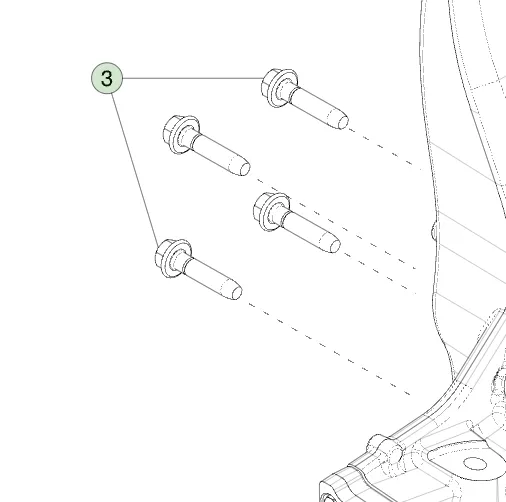 3