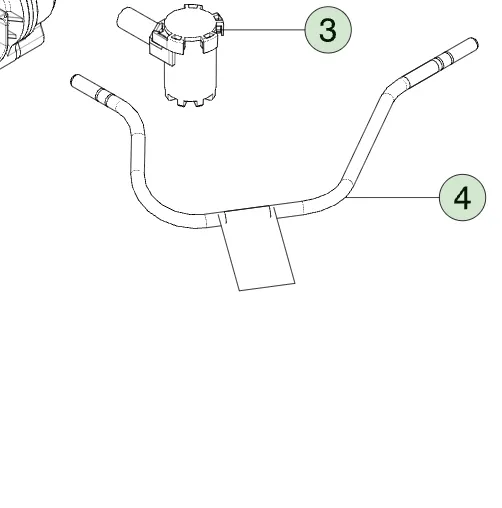 3

4