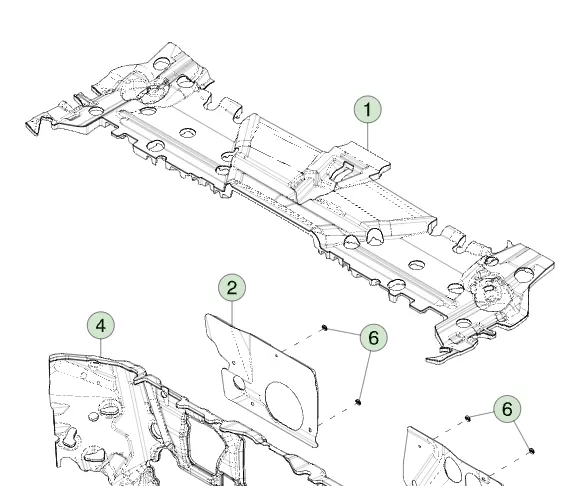 1
2
4
6
6