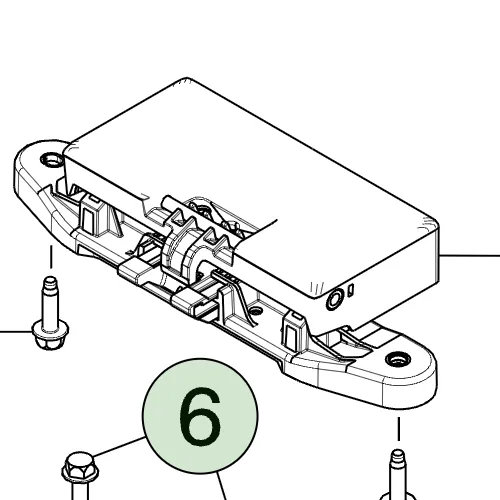 6