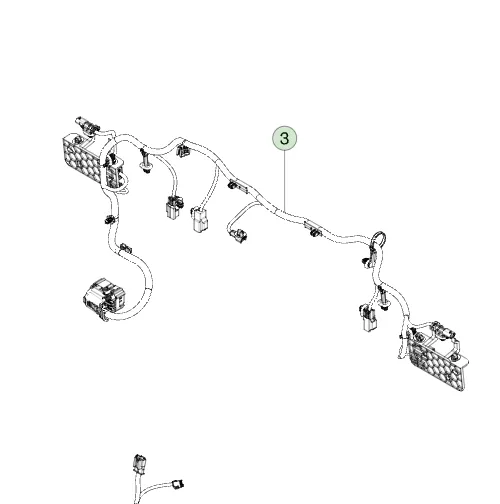 3