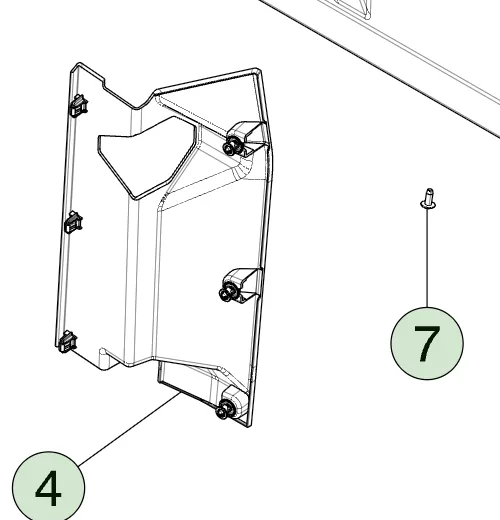 7

4