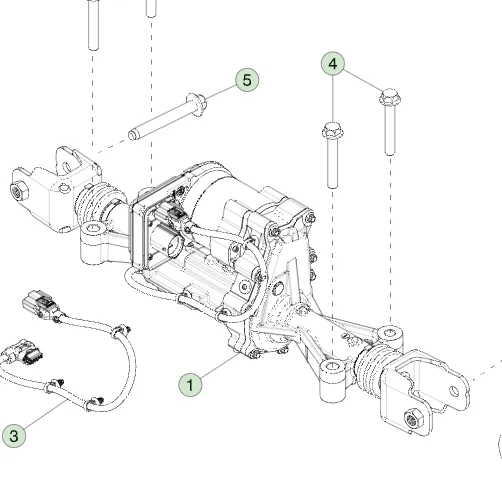 4
5
1
3