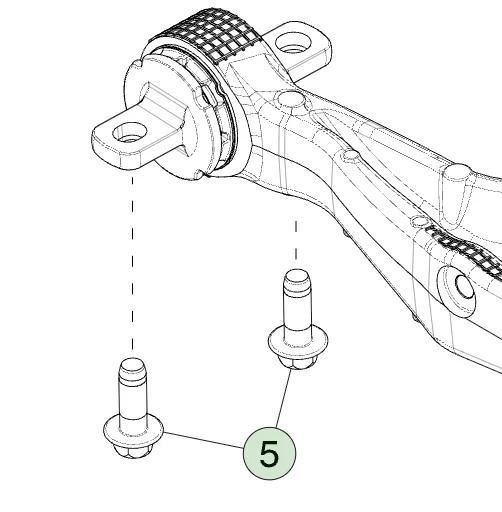 5