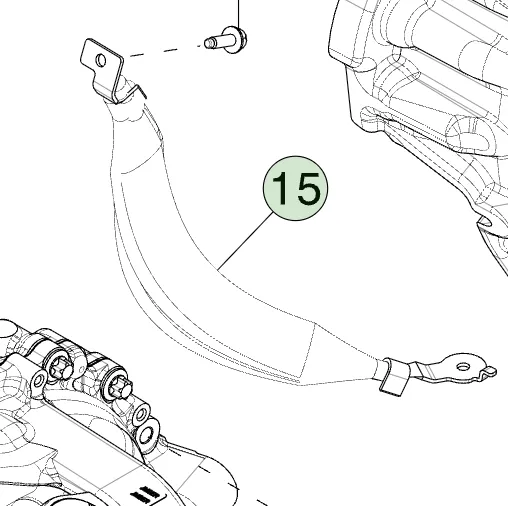 15