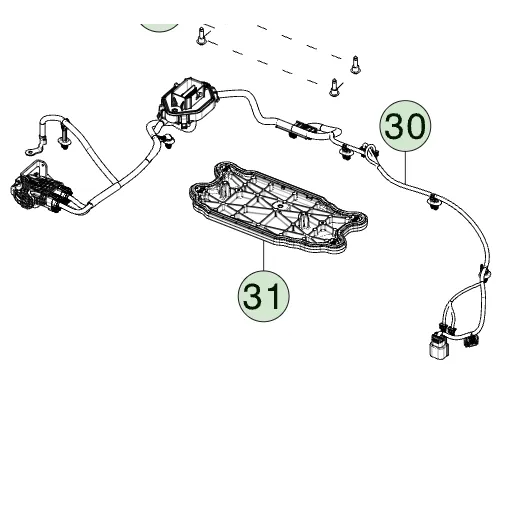 30

31