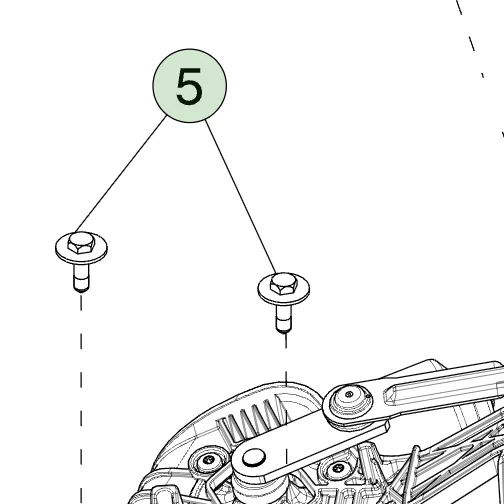 5