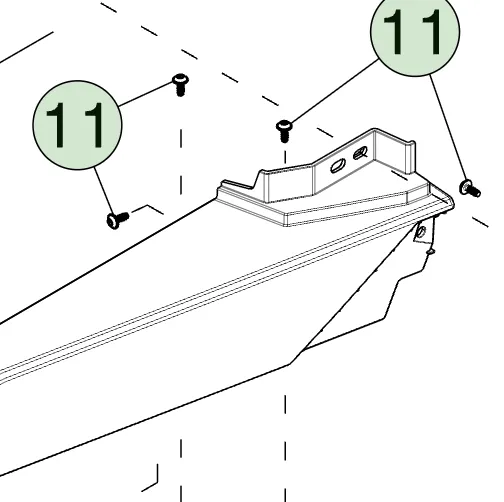 11

11