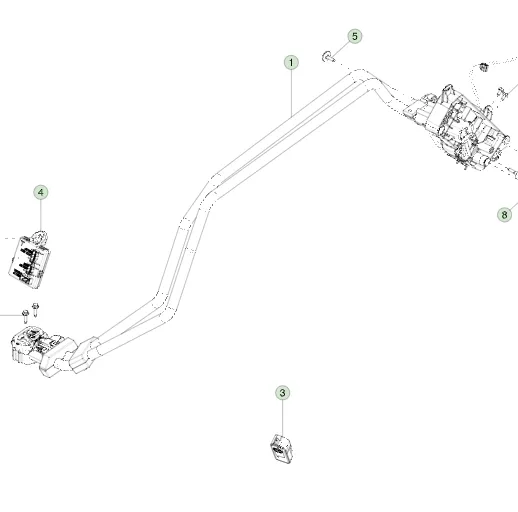 5
1
4
8
3