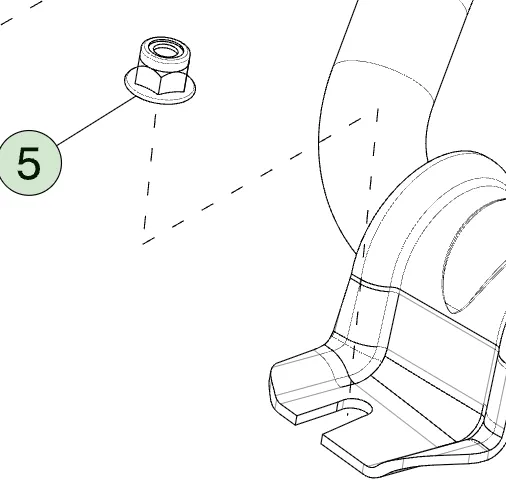 5