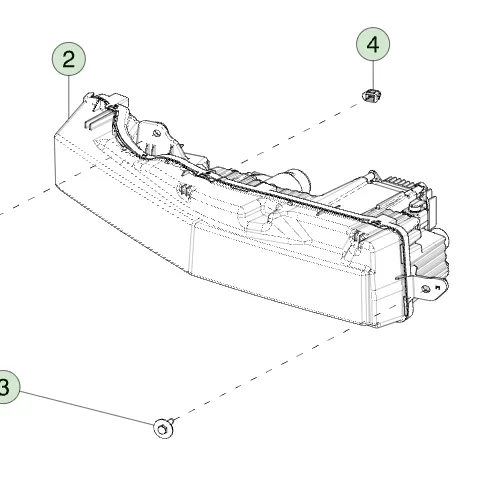 2

4

3