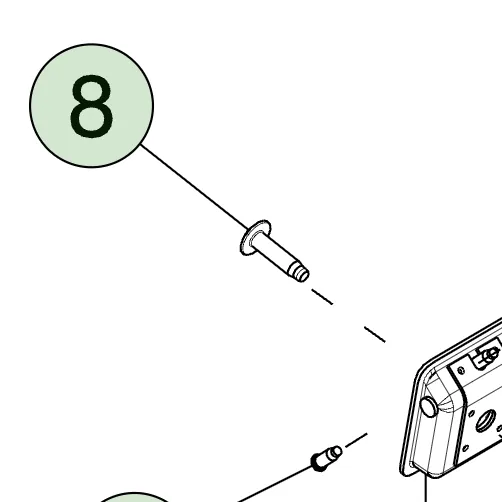 8