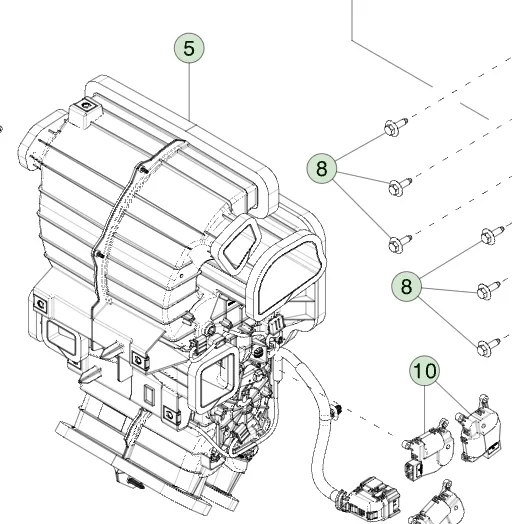 5

8

8

10