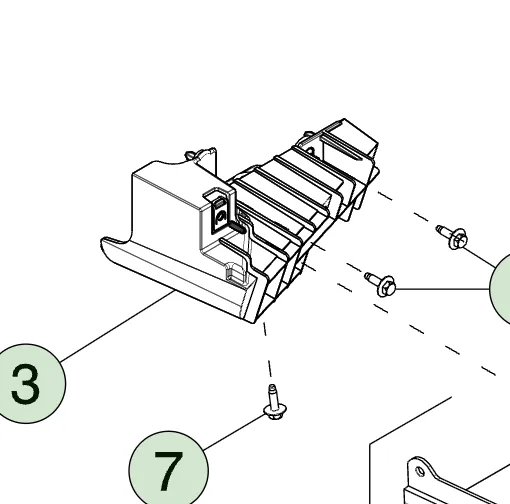 3

7