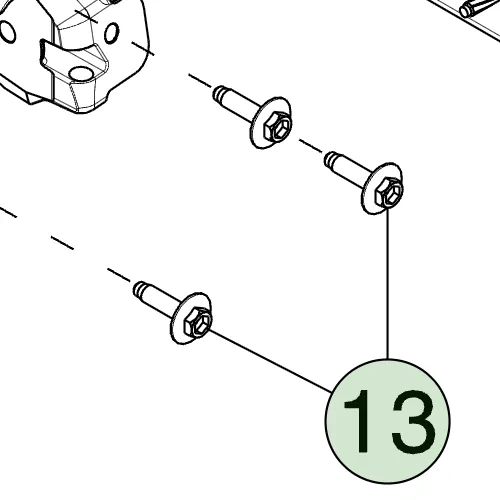 13