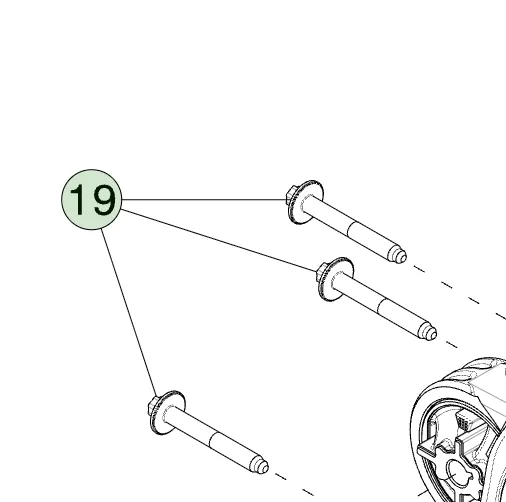 19