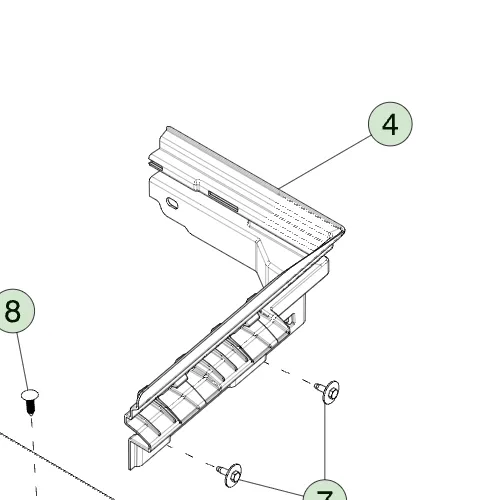 4
8
7