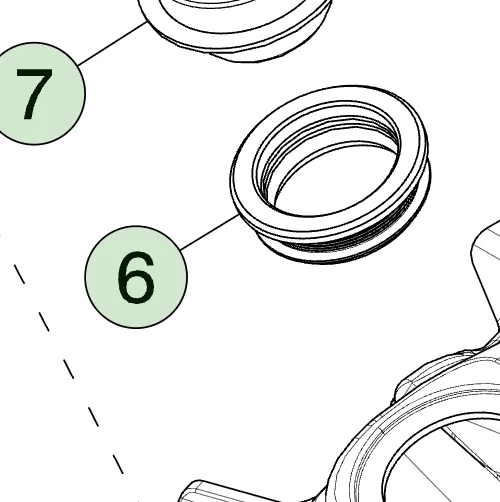 7

6