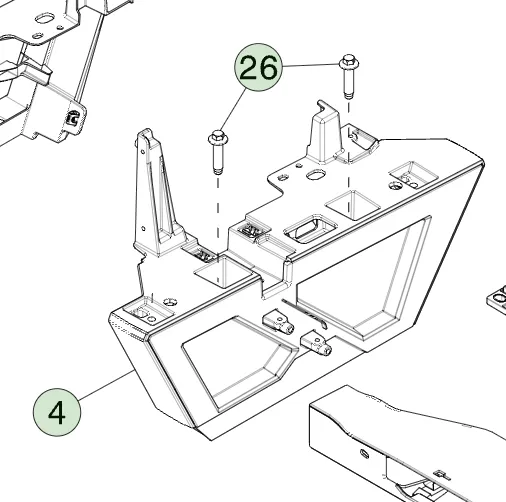 26

4