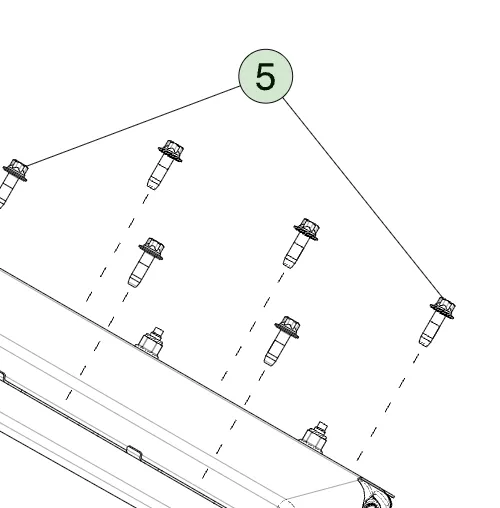 5