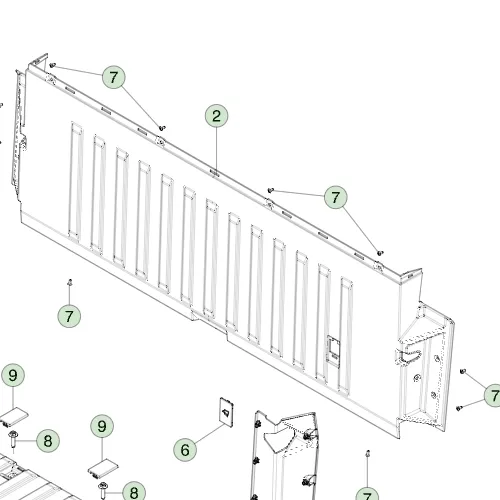 7
2
7
7
9
7
9
8
6
8
7