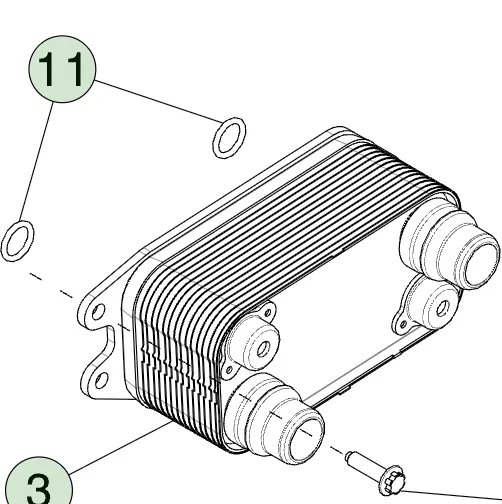 11

3