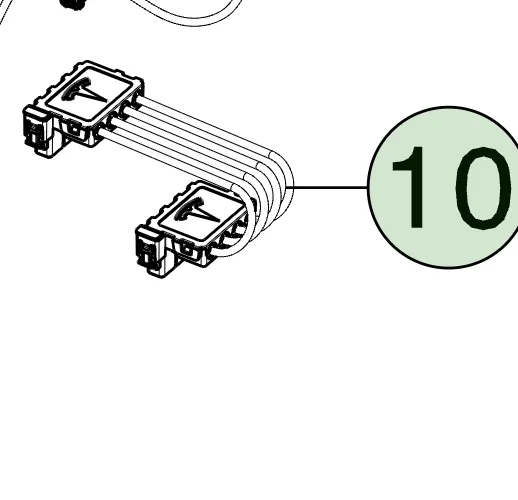 10