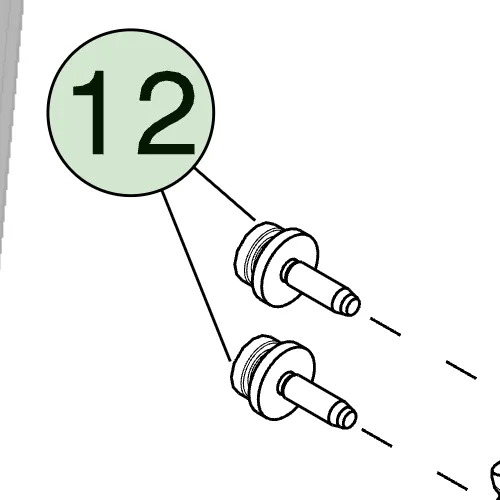 12