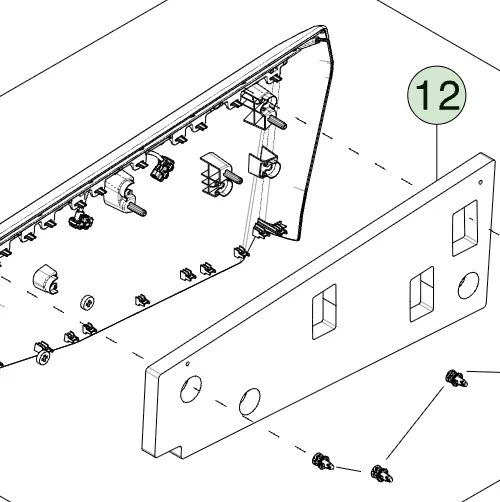 12