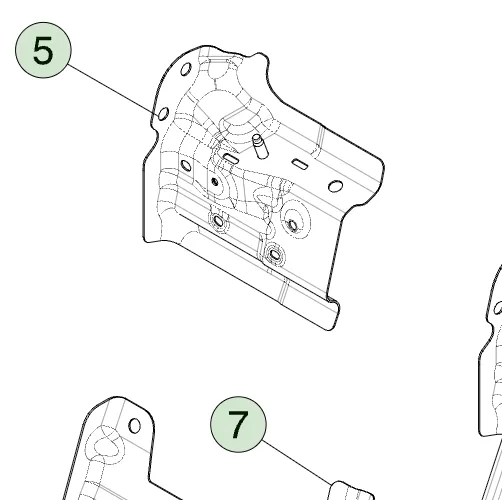 5

7