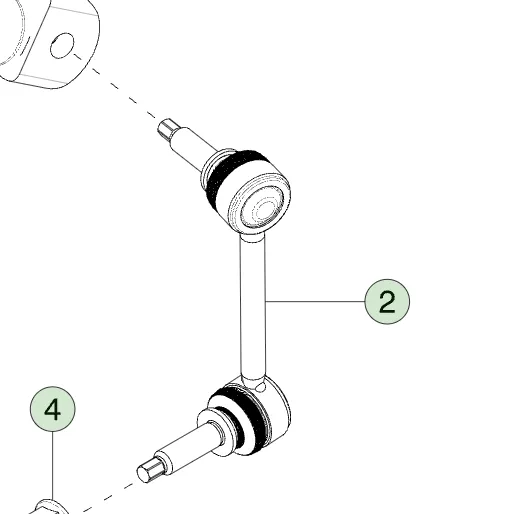 2

4