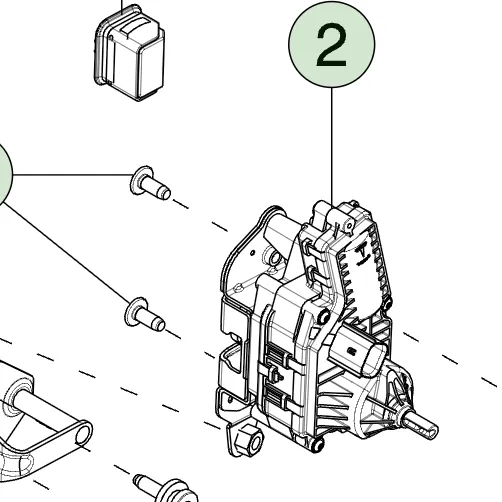 2