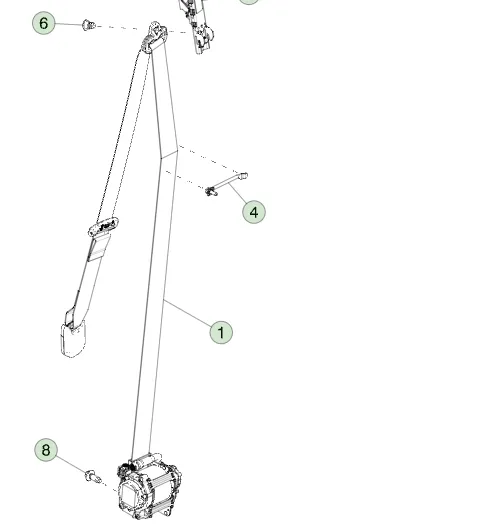 6

4

1

8