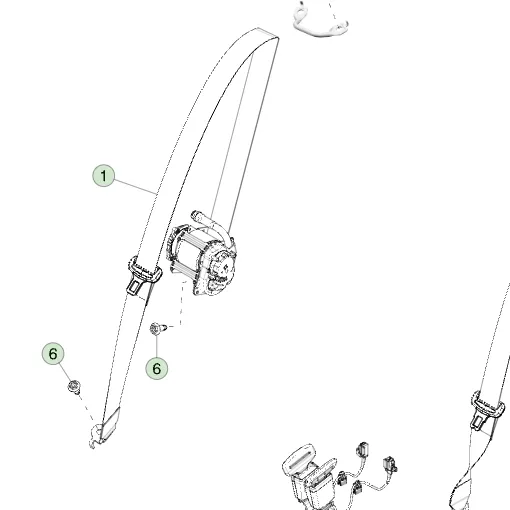 1

6

6