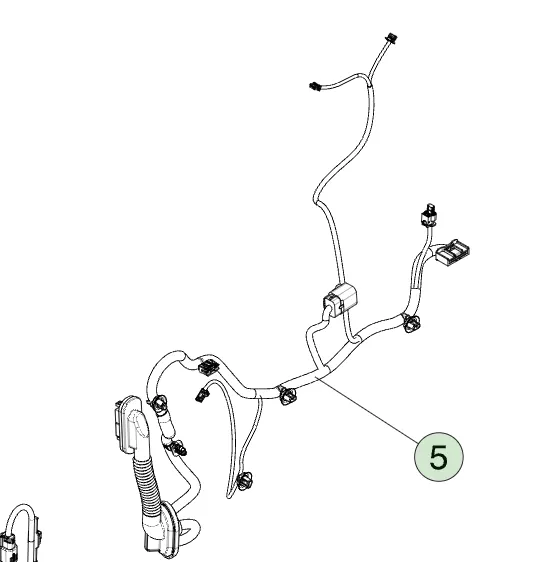 5