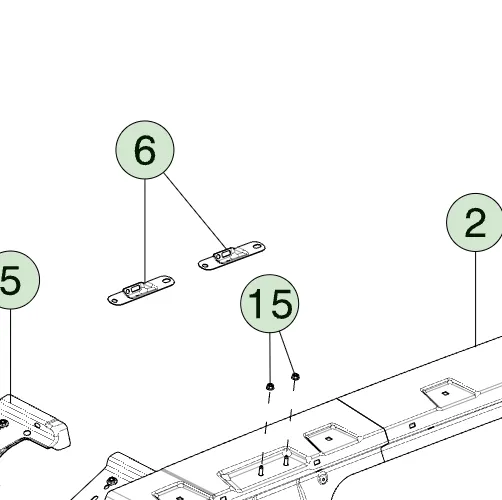 6
2
5
15